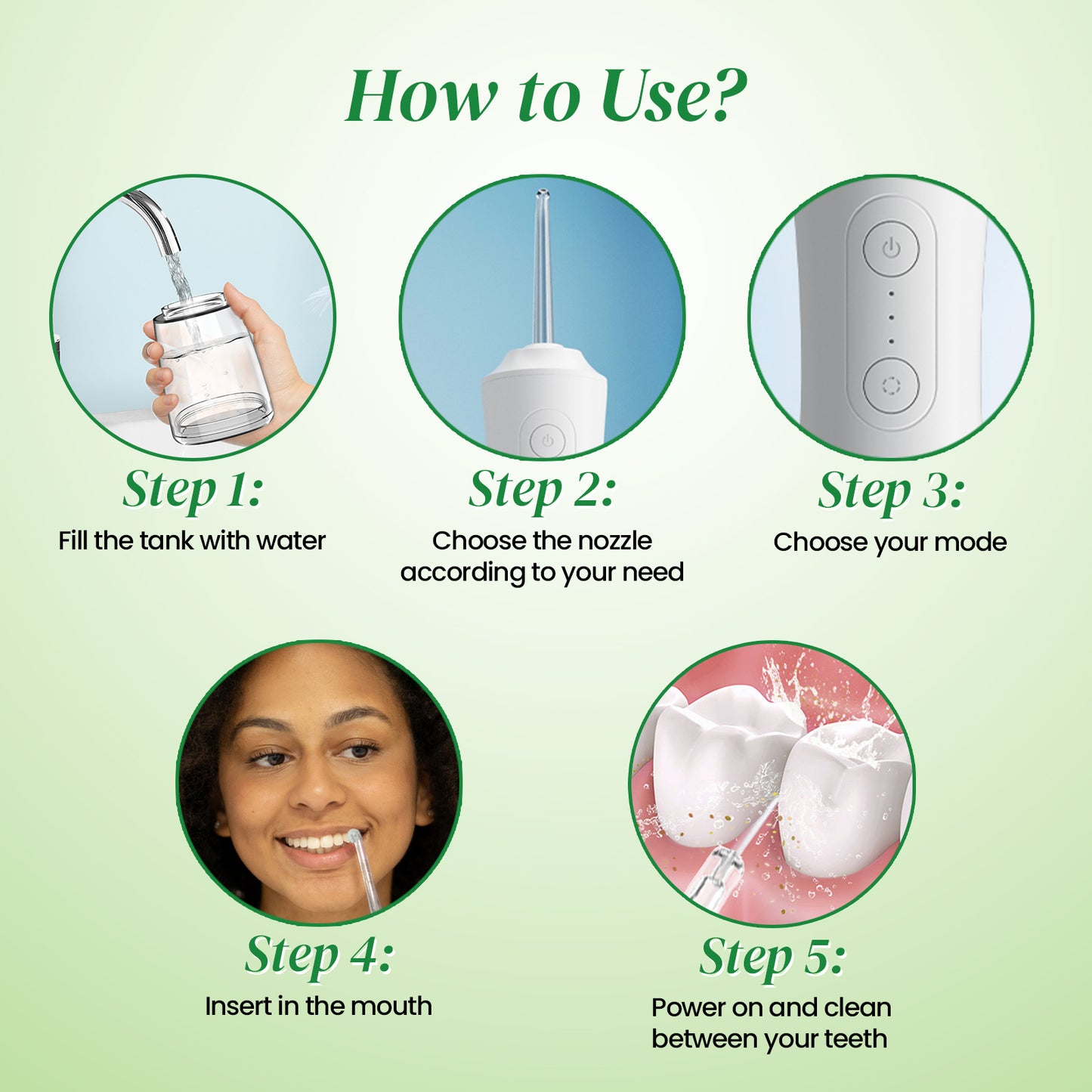 How to Use?

Step 1:
Fill the tank with water

Step 2:
Choose the nozzle according to your need

Step 3:
Choose your mode

Step 4:
Insert in the mouth

Step 5:
Power on and clean between your teeth