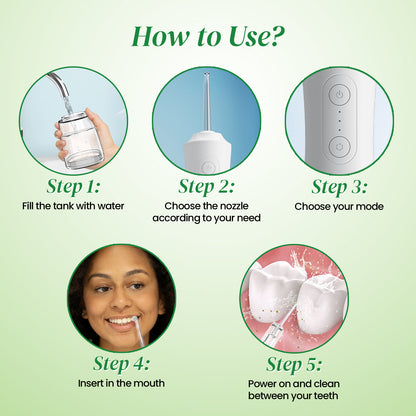 How to Use?

Step 1:
Fill the tank with water

Step 2:
Choose the nozzle according to your need

Step 3:
Choose your mode

Step 4:
Insert in the mouth

Step 5:
Power on and clean between your teeth