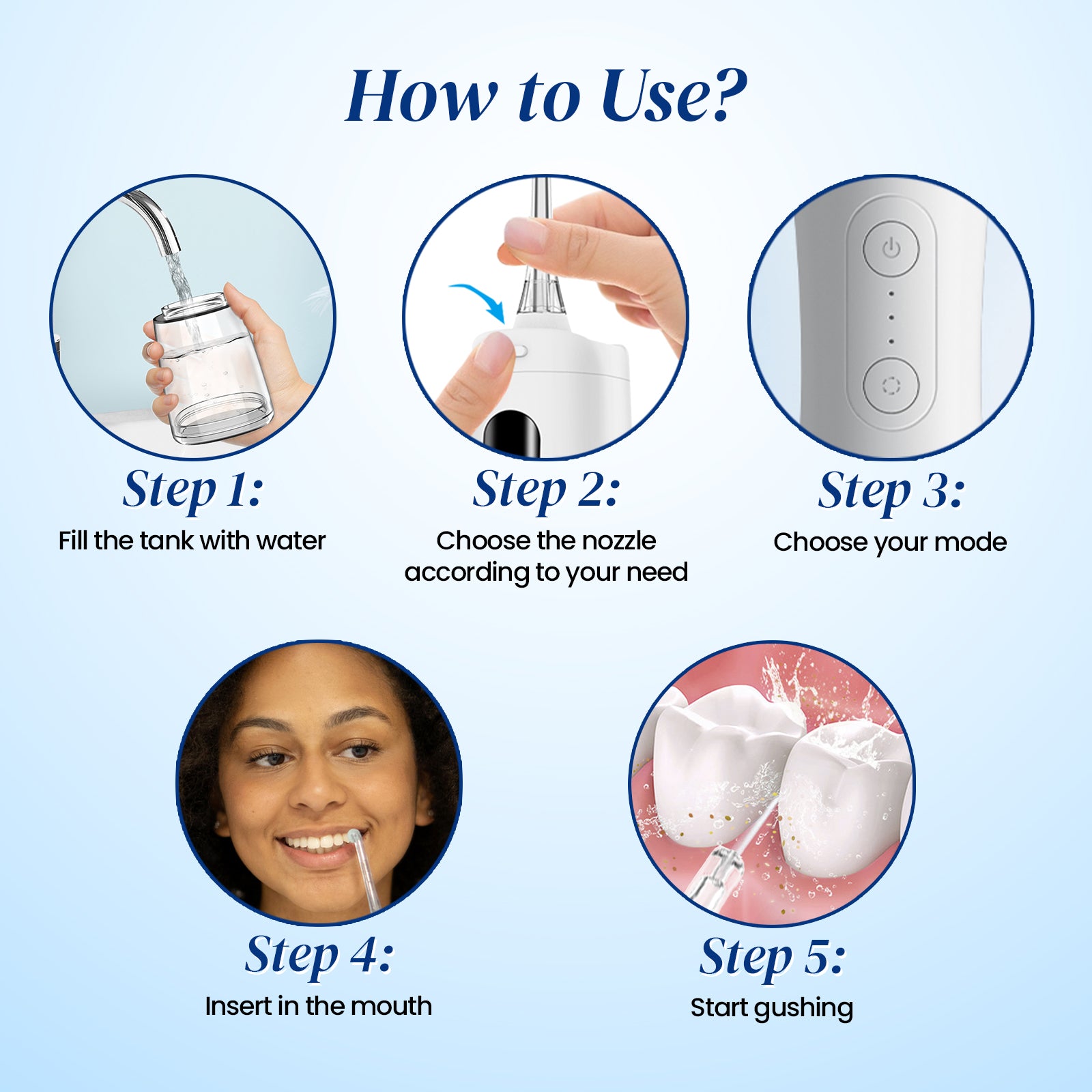 How to Use?

Step 1:
Fill the tank with water

Step 2:
Choose the nozzle according to your need

Step 3:
Choose your mode

Step 4:
Insert in the mouth

Step 5:
Start gushing