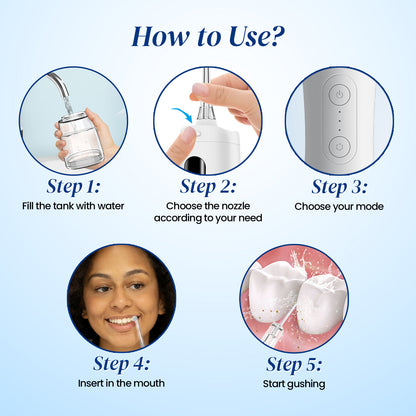 How to Use?

Step 1:
Fill the tank with water

Step 2:
Choose the nozzle according to your need

Step 3:
Choose your mode

Step 4:
Insert in the mouth

Step 5:
Start gushing