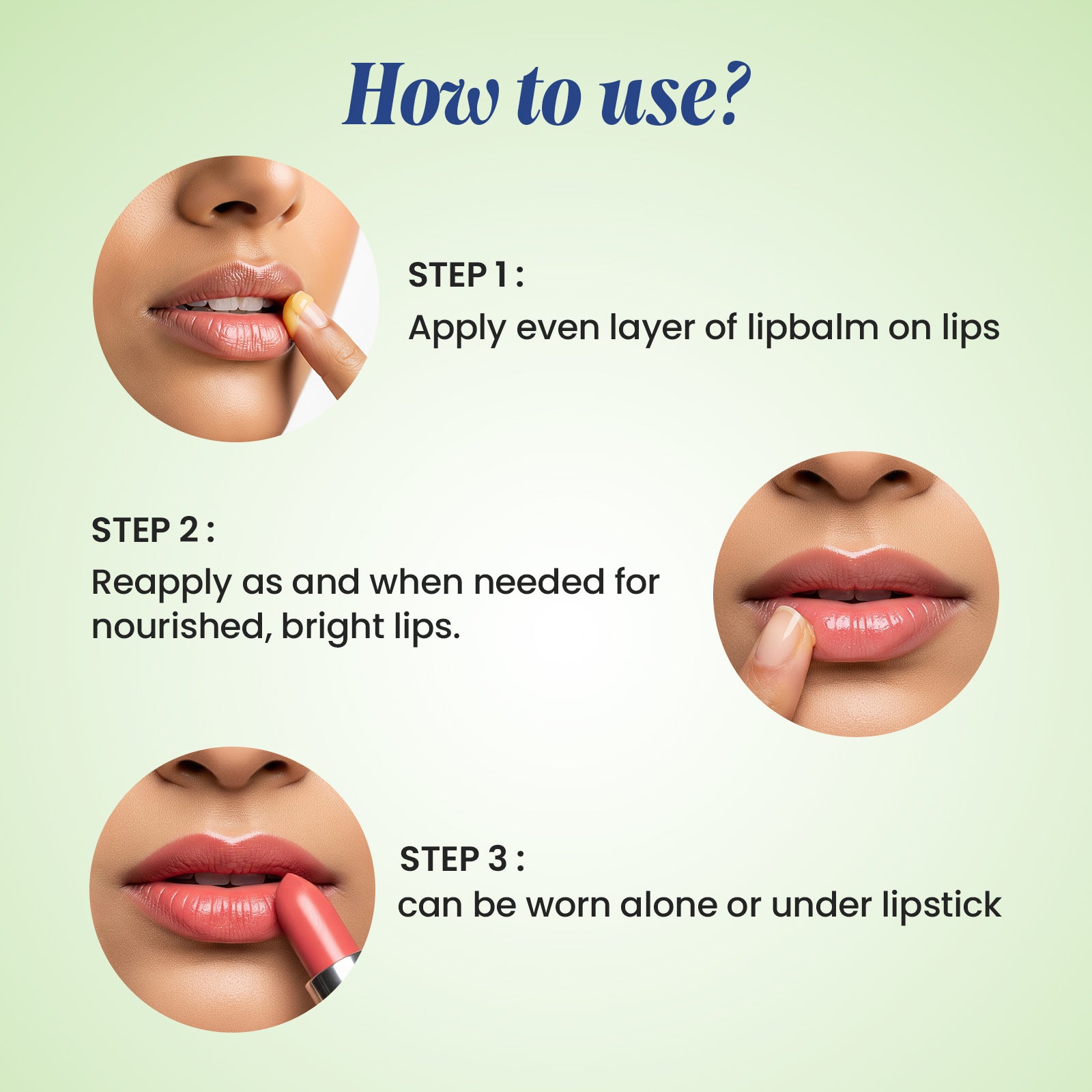 How to use?

STEP 1 :
Apply even layer of lipbalm on lips

STEP 2 :
Reapply as and when needed for nourished, bright lips.

STEP 3 :
can be worn alone or under lipstick