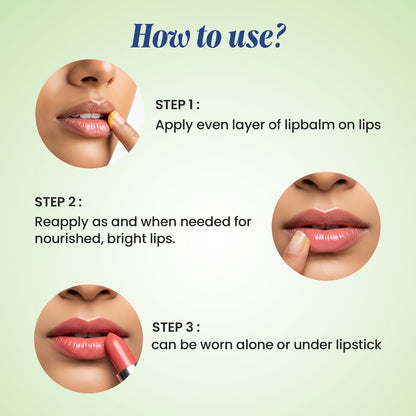 How to use?

STEP 1 :
Apply even layer of lipbalm on lips

STEP 2 :
Reapply as and when needed for nourished, bright lips.

STEP 3 :
can be worn alone or under lipstick